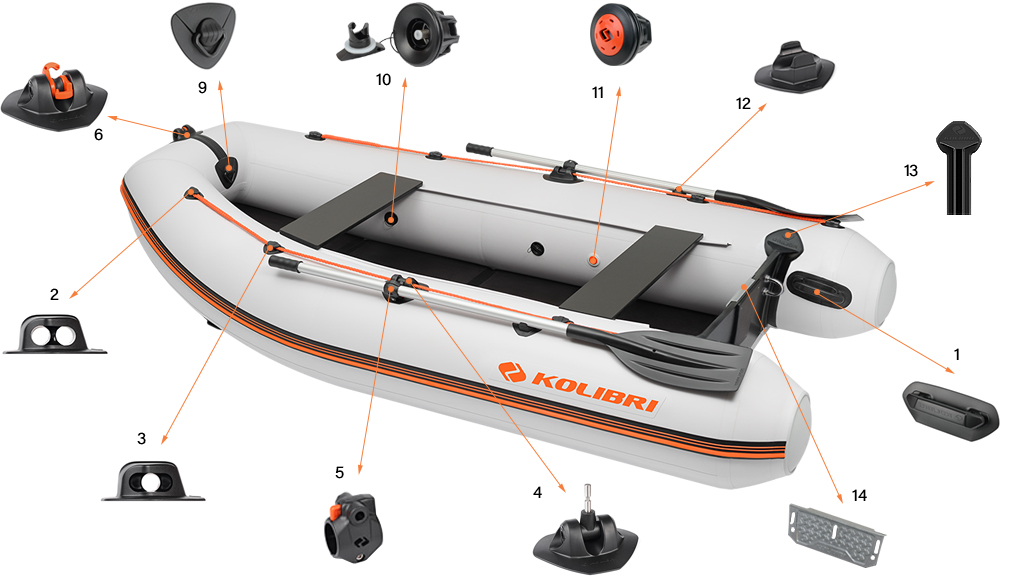 9
10
11
12
6
13
2
1
KOLIBRI
3
5
4
14